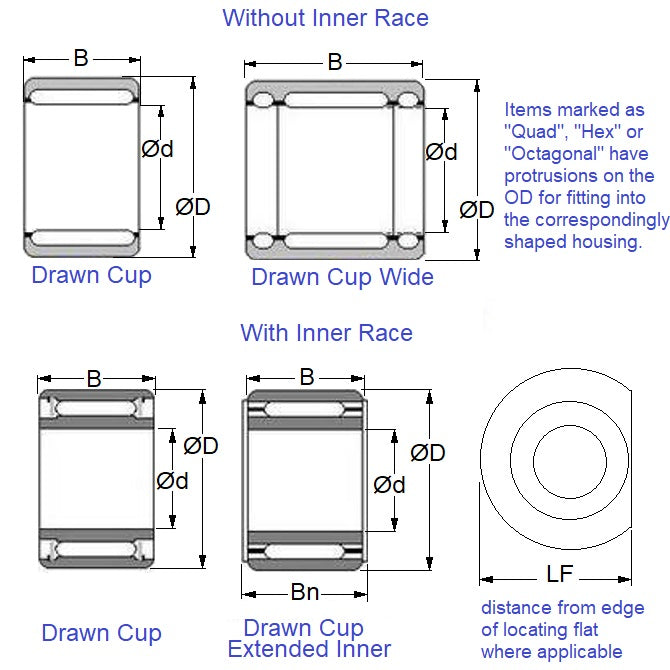 Without Inner Race

B

Ød

ØD

Drawn Cup

B

Ød

ØD

Drawn Cup Wide

Items marked as "Quad", "Hex" or "Octagonal" have protrusions on the OD for fitting into the correspondingly shaped housing.

With Inner Race

B

ØD

Ød

Drawn Cup

B

ØD

Ød

Bn

Drawn Cup Extended Inner

LF

distance from edge of locating flat where applicable